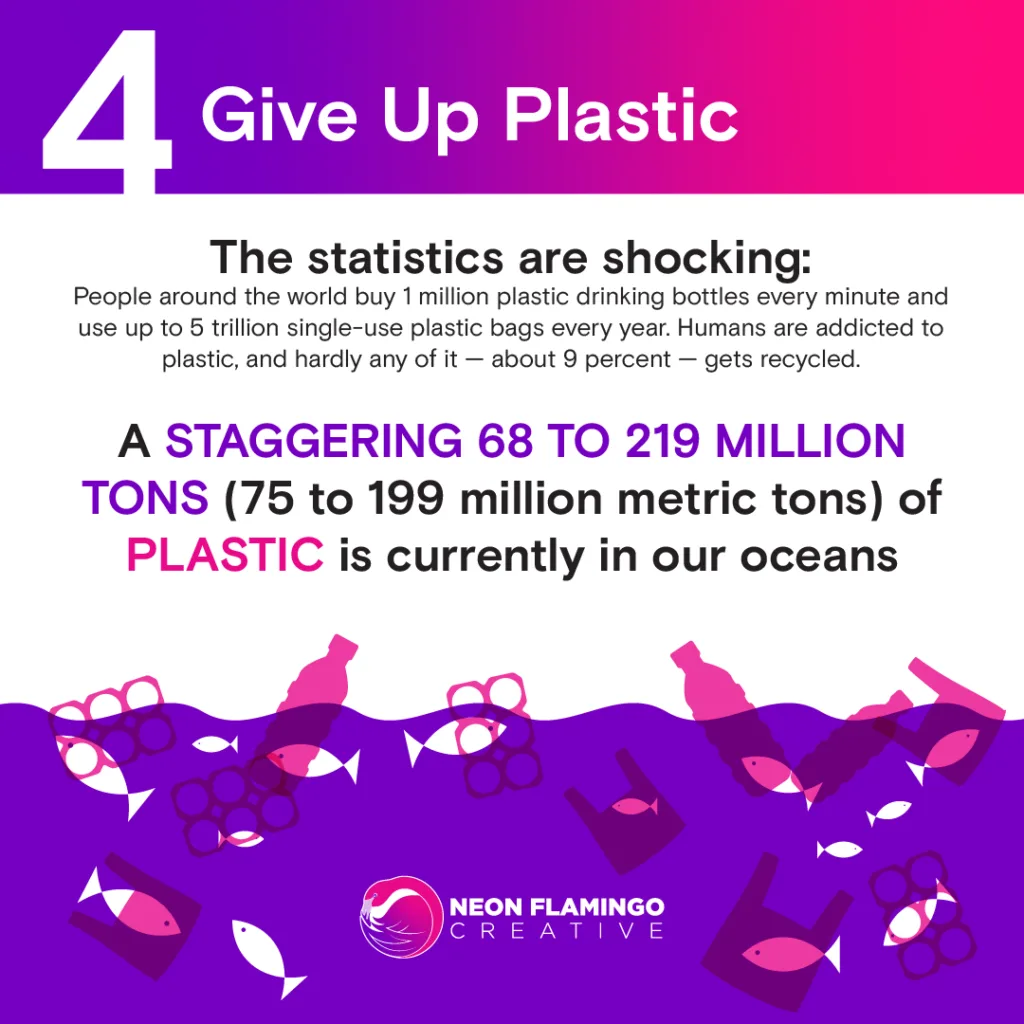 4 Give Up Plastic

The statistics are shocking:
People around the world buy 1 million plastic drinking bottles every minute and use up to 5 trillion single-use plastic bags every year. Humans are addicted to plastic, and hardly any of it — about 9 percent — gets recycled.

A STAGGERING 68 TO 219 MILLION TONS (75 to 199 million metric tons) of PLASTIC is currently in our oceans

NEON FLAMINGO
CREATIVE