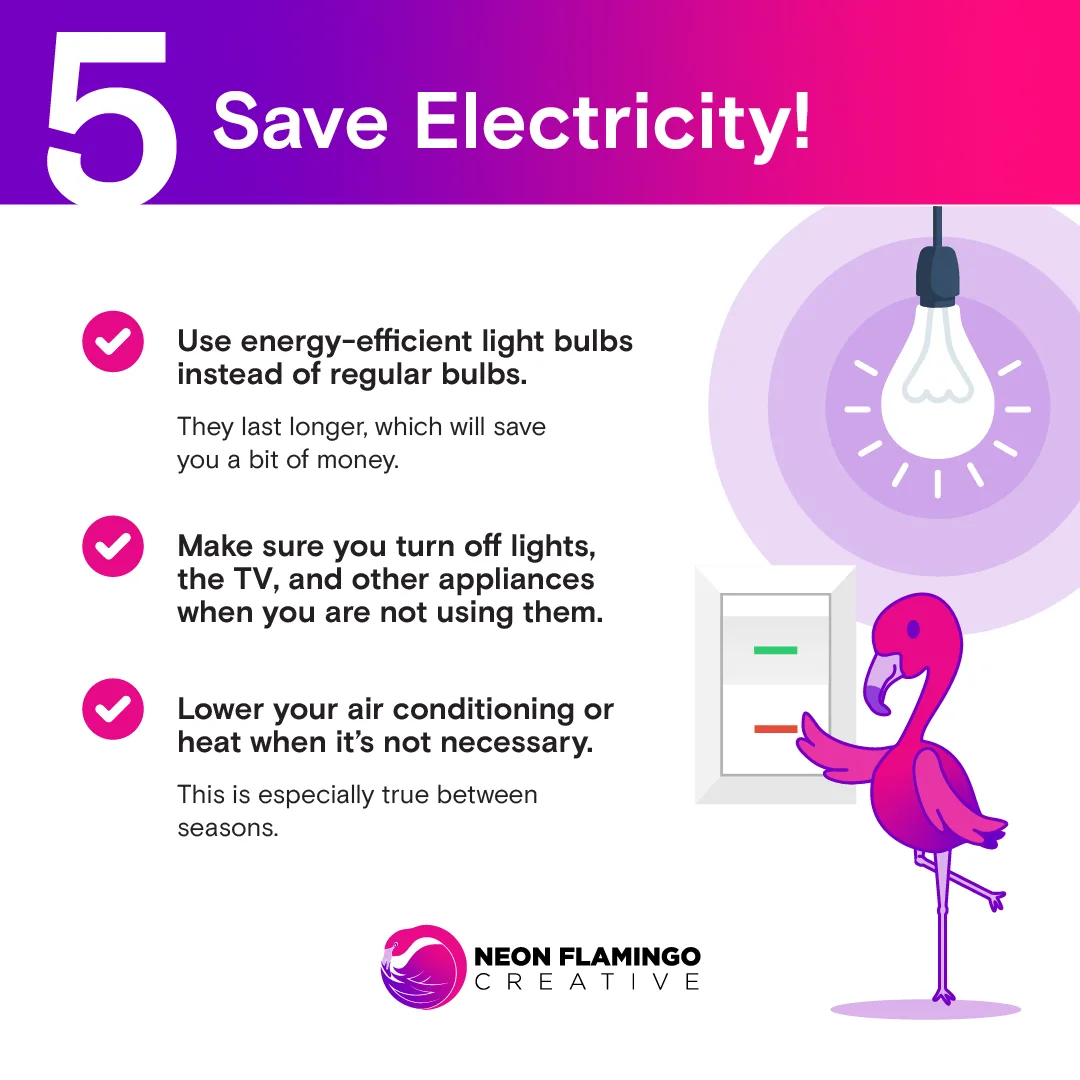 5 Save Electricity!

Use energy-efficient light bulbs instead of regular bulbs.

They last longer, which will save you a bit of money.

Make sure you turn off lights, the TV, and other appliances when you are not using them.

Lower your air conditioning or heat when it's not necessary.

This is especially true between seasons.

NEON FLAMINGO CREATIVE